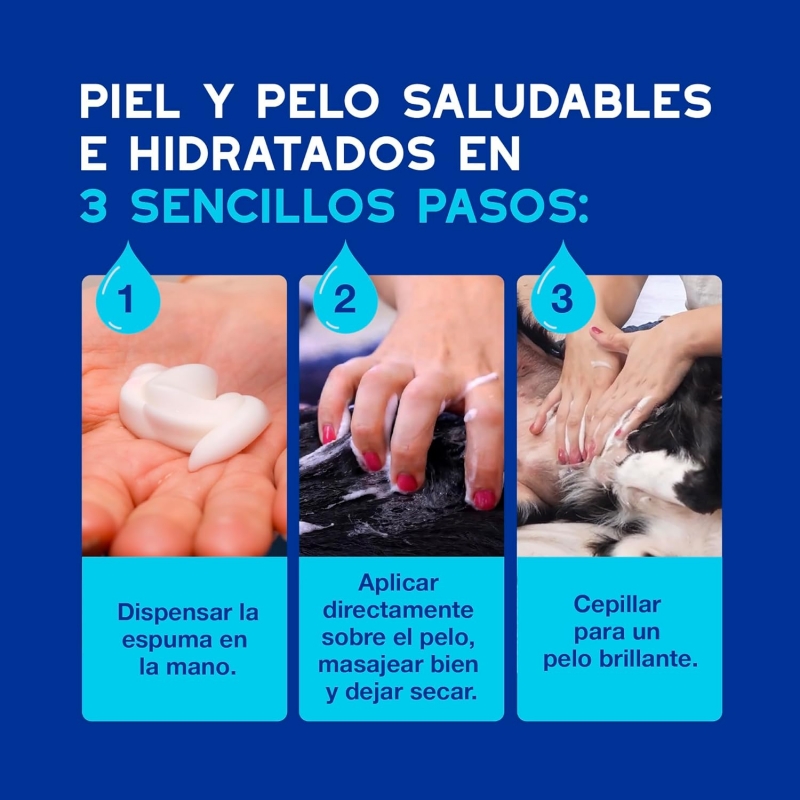 PIEL Y PELO SALUDABLES E HIDRATADOS EN
3 SENCILLOS PASOS:

1

Dispensar la espuma en la mano.

2

Aplicar directamente sobre el pelo, masajear bien y dejar secar.

3

Cepillar para un pelo brillante.