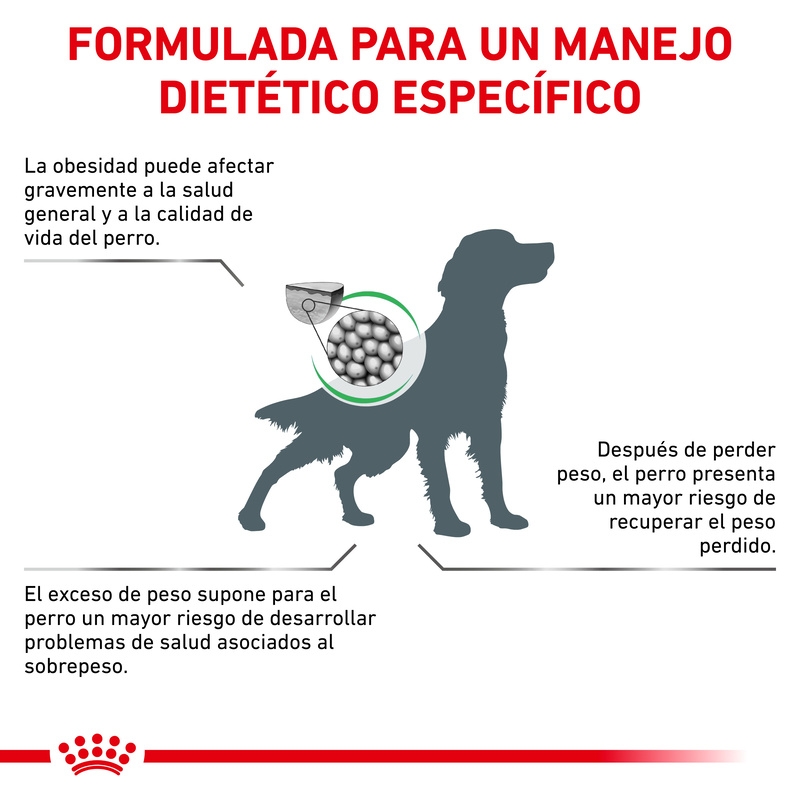 FORMULADA PARA UN MANEJO DIETÉTICO ESPECÍFICO

La obesidad puede afectar gravemente a la salud general y a la calidad de vida del perro.

Después de perder peso, el perro presenta un mayor riesgo de recuperar el peso perdido.

El exceso de peso supone para el perro un mayor riesgo de desarrollar problemas de salud asociados al sobrepeso.