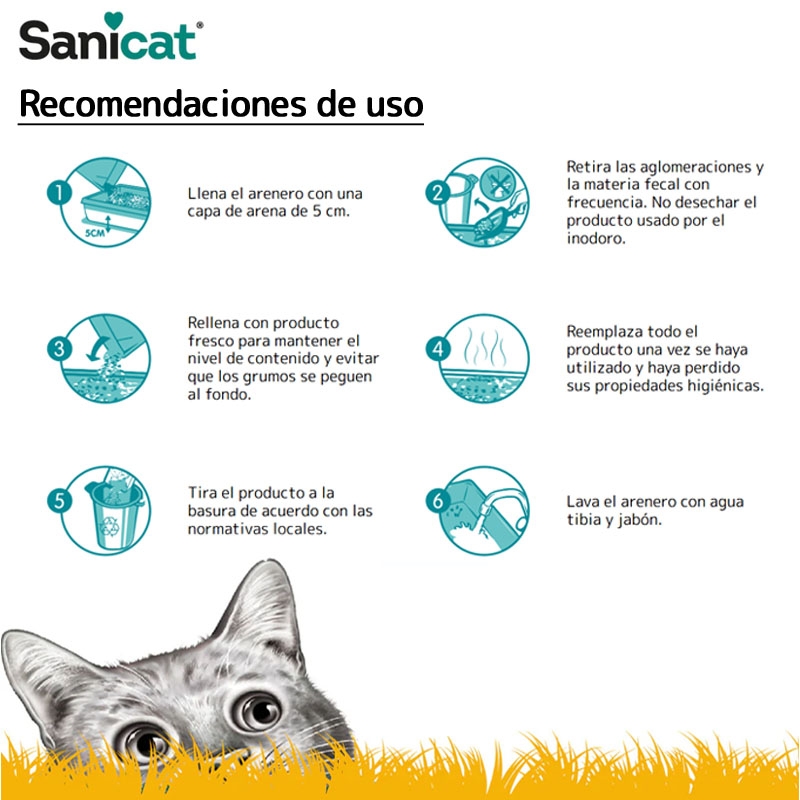 Sanicat®

Recomendaciones de uso

1 5CM Llena el arenero con una capa de arena de 5 cm.

2 Retira las aglomeraciones y la materia fecal con frecuencia. No desechar el producto usado por el inodoro.

3 Rellena con producto fresco para mantener el nivel de contenido y evitar que los grumos se peguen al fondo.

4 Reemplaza todo el producto una vez se haya utilizado y haya perdido sus propiedades higiénicas.

5 Tira el producto a la basura de acuerdo con las normativas locales.

6 Lava el arenero con agua tibia y jabón.