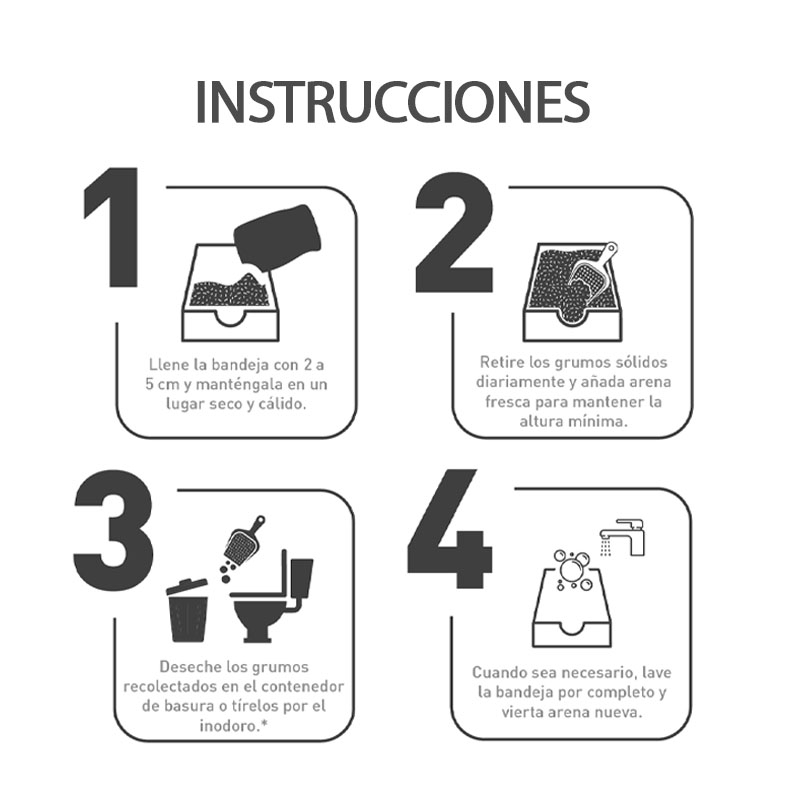 INSTRUCCIONES

1

Llene la bandeja con 2 a 5 cm y manténgala en un lugar seco y cálido.

2

Retire los grumos sólidos diariamente y añada arena fresca para mantener la altura mínima.

3

Deseche los grumos recolectados en el contenedor de basura o tírelos por el inodoro.*

4

Cuando sea necesario, lave la bandeja por completo y vierta arena nueva.