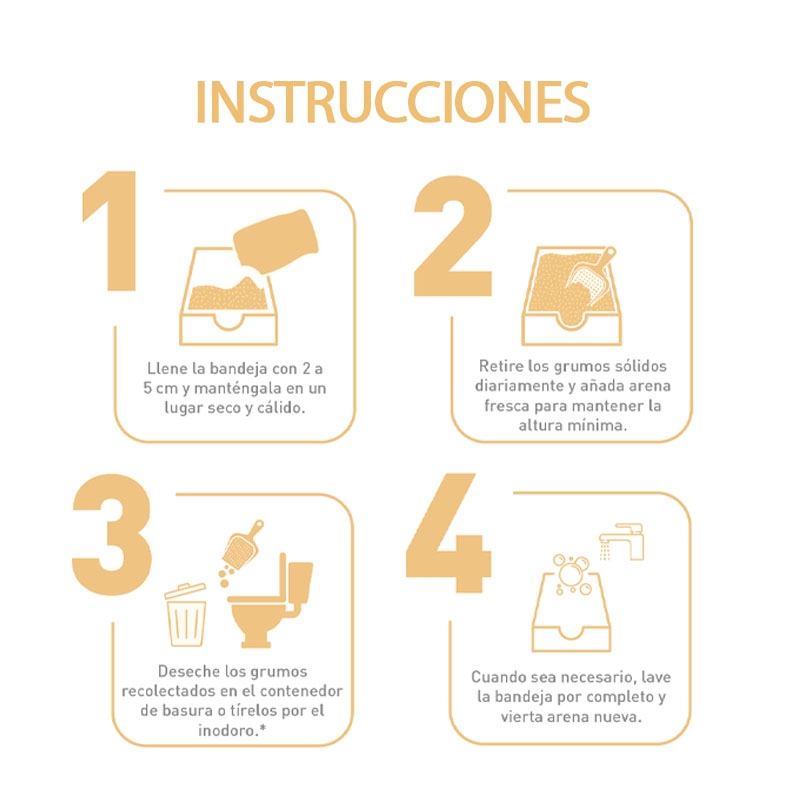 INSTRUCCIONES

1

Llene la bandeja con 2 a 5 cm y manténgala en un lugar seco y cálido.

2

Retire los grumos sólidos diariamente y añada arena fresca para mantener la altura mínima.

3

Deseche los grumos recolectados en el contenedor de basura o tírelos por el inodoro.*

4

Cuando sea necesario, lave la bandeja por completo y vierta arena nueva.