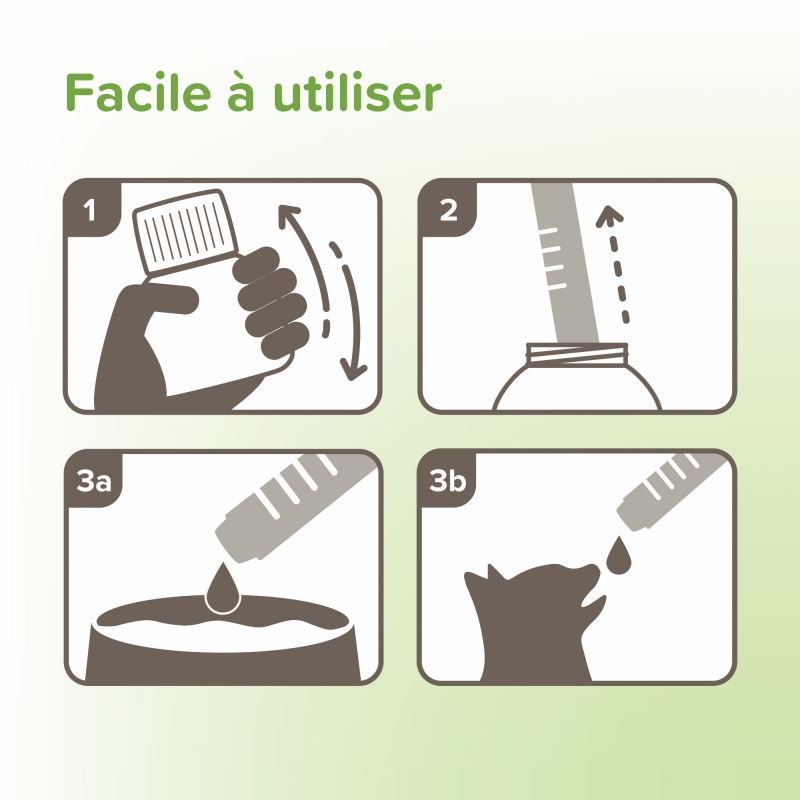 Facile à utiliser

1

2

3a

3b