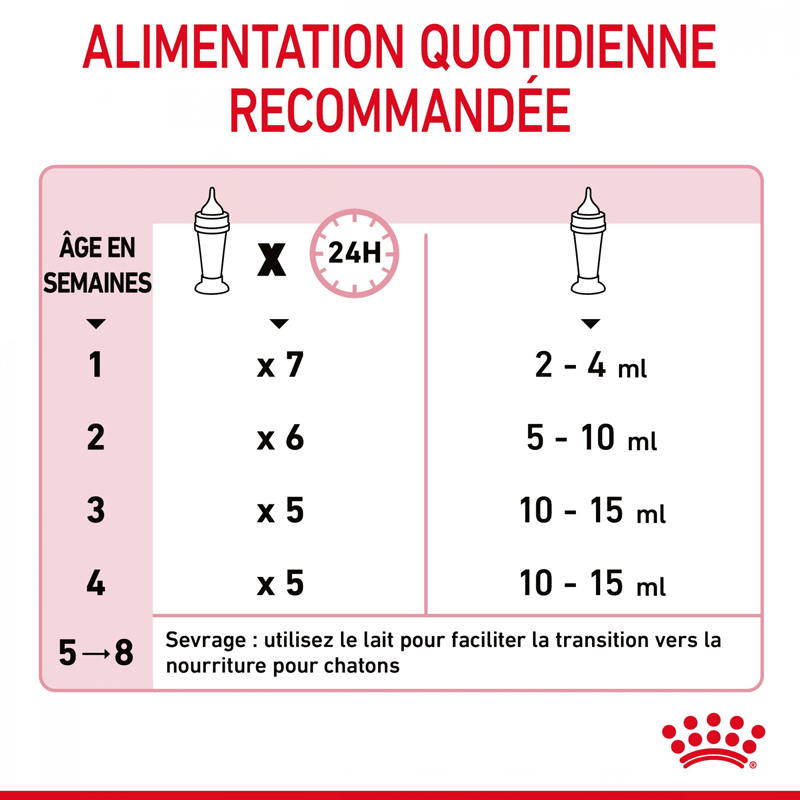 ALIMENTATION QUOTIDIENNE RECOMMANDÉE

| ÂGE EN SEMAINES | X 24H | |
|---|---|---|
| 1 | x 7 | 2 - 4 ml |
| 2 | x 6 | 5 - 10 ml |
| 3 | x 5 | 10 - 15 ml |
| 4 | x 5 | 10 - 15 ml |
| 5→8 | Sevrage : utilisez le lait pour faciliter la transition vers la nourriture pour chatons | |