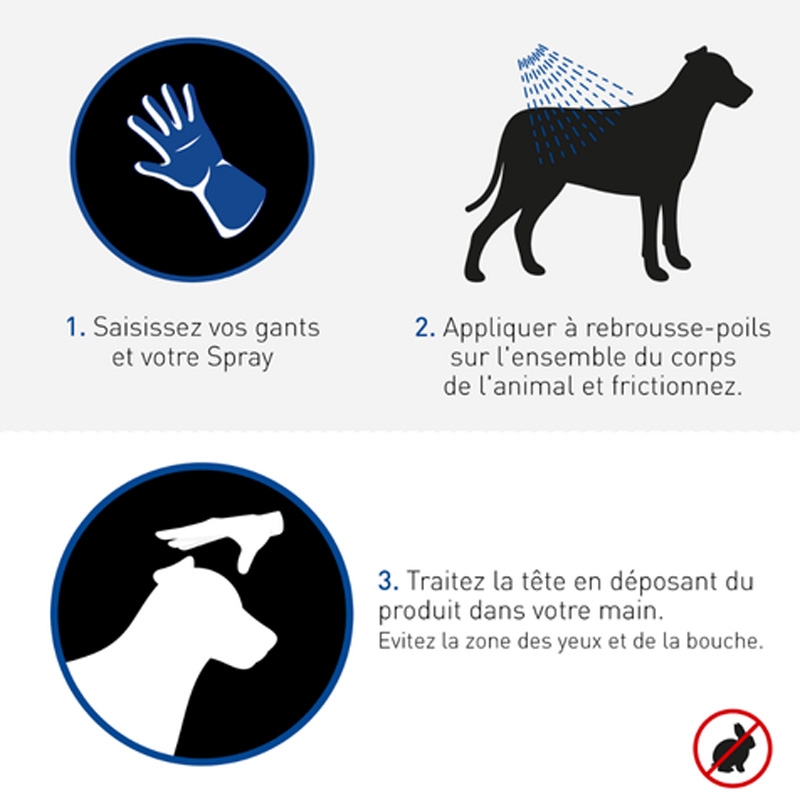 1. Saisissez vos gants et votre Spray

2. Appliquer à rebrousse-poils sur l'ensemble du corps de l'animal et frictionnez.

3. Traitez la tête en déposant du produit dans votre main.
Evitez la zone des yeux et de la bouche.