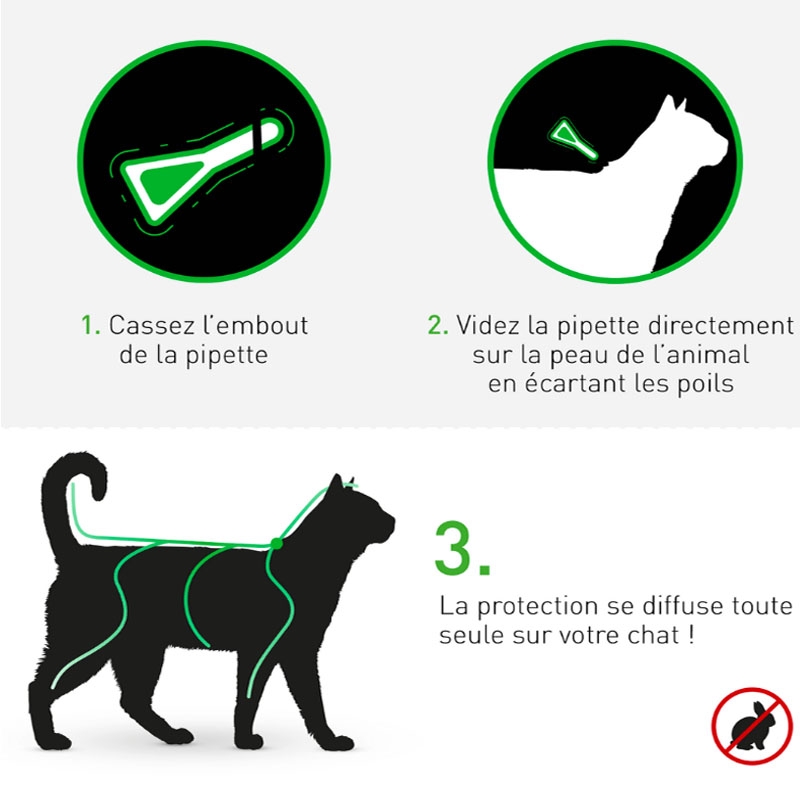 1. Cassez l'embout de la pipette

2. Videz la pipette directement sur la peau de l'animal en écartant les poils

3.

La protection se diffuse toute seule sur votre chat !