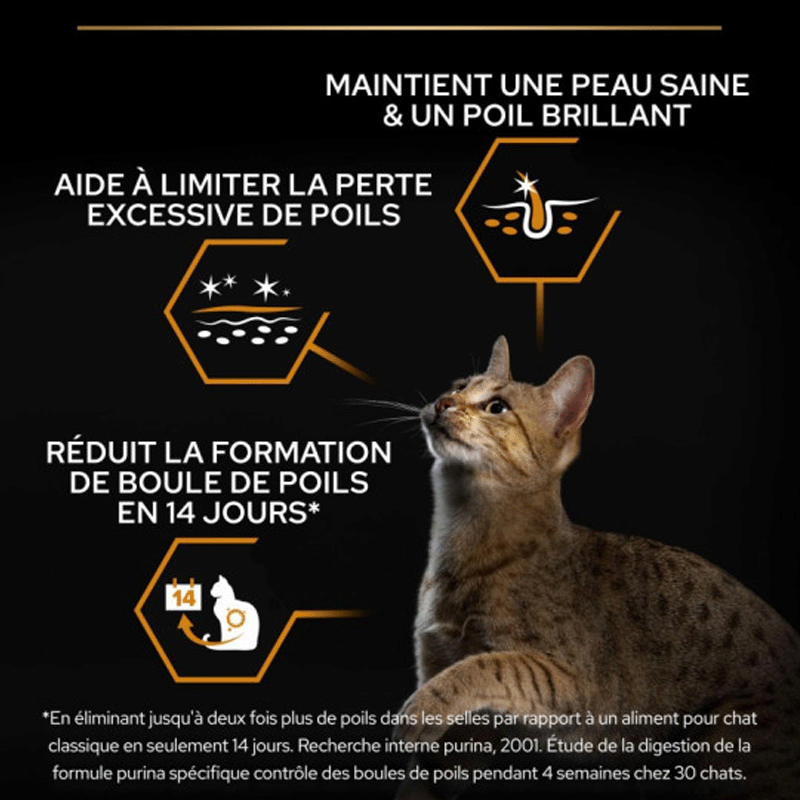 MAINTIENT UNE PEAU SAINE & UN POIL BRILLANT

AIDE À LIMITER LA PERTE EXCESSIVE DE POILS

RÉDUIT LA FORMATION DE BOULE DE POILS EN 14 JOURS*

14

*En éliminant jusqu'à deux fois plus de poils dans les selles par rapport à un aliment pour chat classique en seulement 14 jours. Recherche interne purina, 2001. Étude de la digestion de la formule purina spécifique contrôle des boules de poils pendant 4 semaines chez 30 chats.