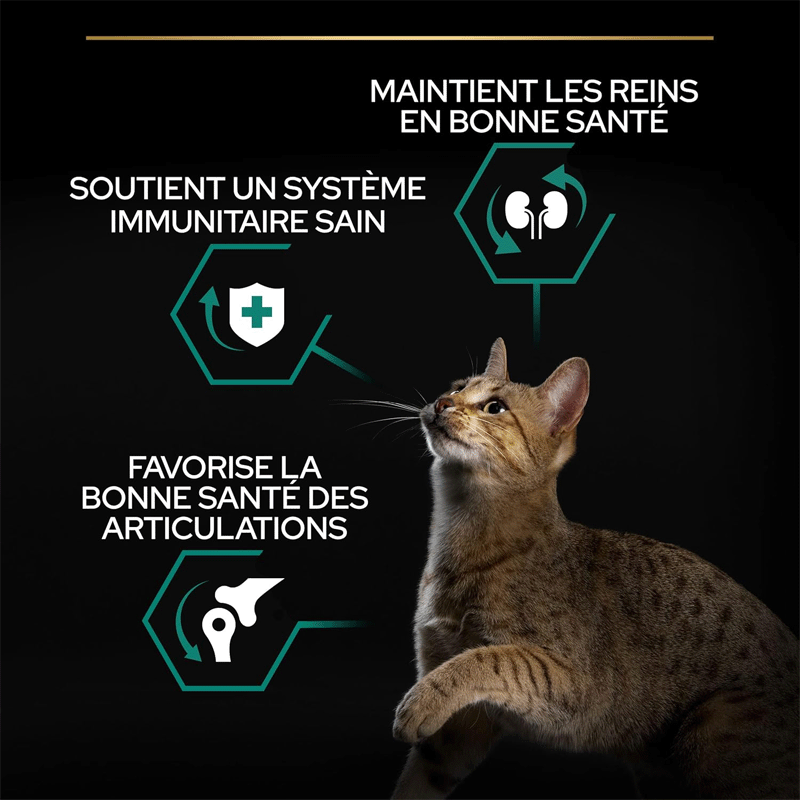 MAINTIENT LES REINS EN BONNE SANTÉ

SOUTIENT UN SYSTÈME IMMUNITAIRE SAIN

FAVORISE LA BONNE SANTÉ DES ARTICULATIONS