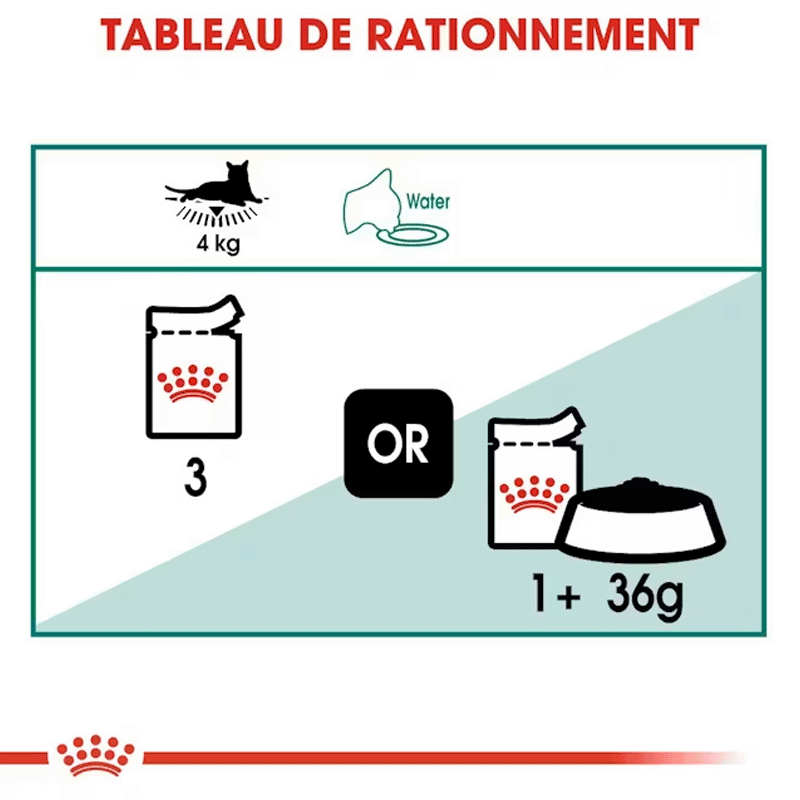 TABLEAU DE RATIONNEMENT

4 kg

Water

3

OR

1+ 36g