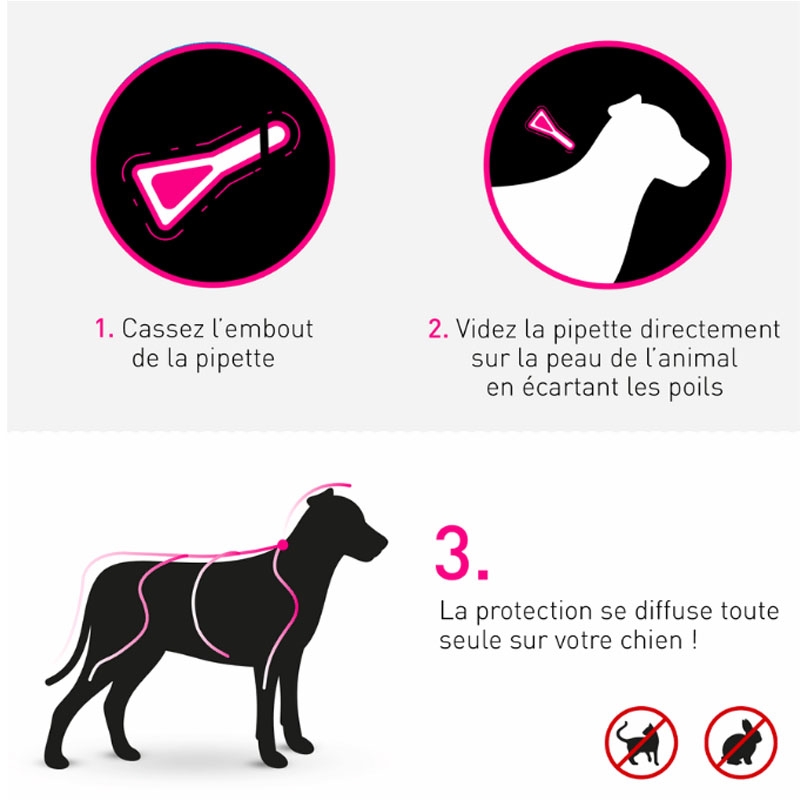 1. Cassez l'embout de la pipette

2. Videz la pipette directement sur la peau de l'animal en écartant les poils

3.

La protection se diffuse toute seule sur votre chien !