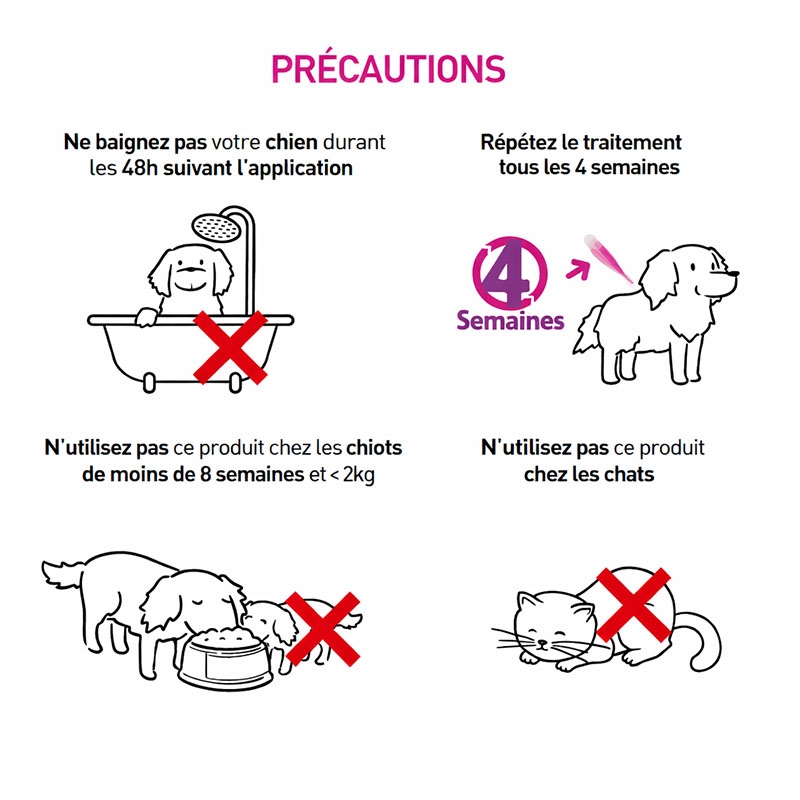 PRÉCAUTIONS

Ne baignez pas votre chien durant les 48h suivant l'application

Répétez le traitement tous les 4 semaines

4
Semaines

N'utilisez pas ce produit chez les chiots de moins de 8 semaines et < 2kg

N'utilisez pas ce produit chez les chats