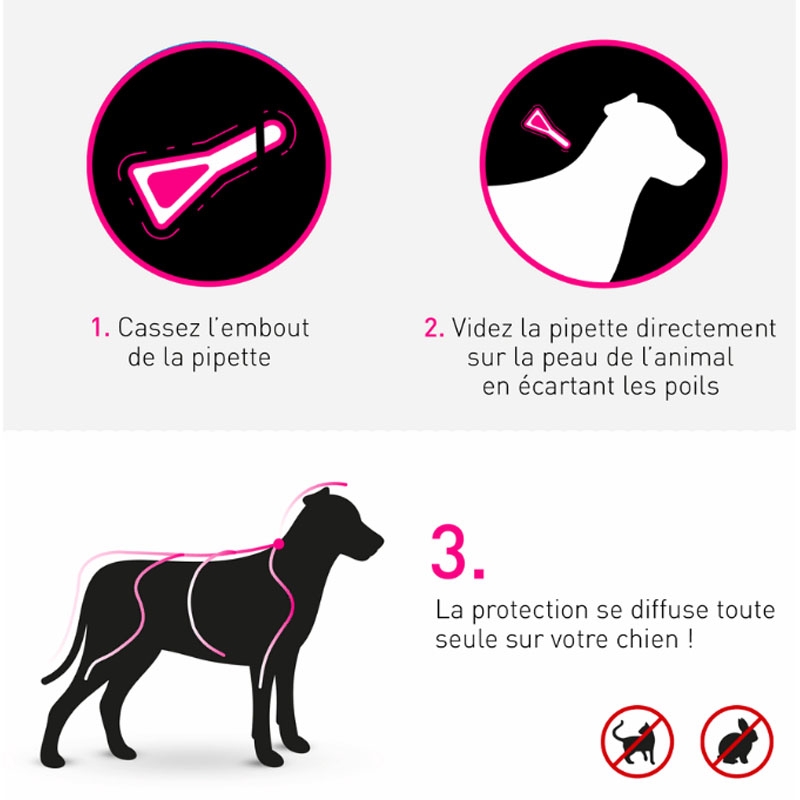 1. Cassez l'embout de la pipette

2. Videz la pipette directement sur la peau de l'animal en écartant les poils

3.

La protection se diffuse toute seule sur votre chien !