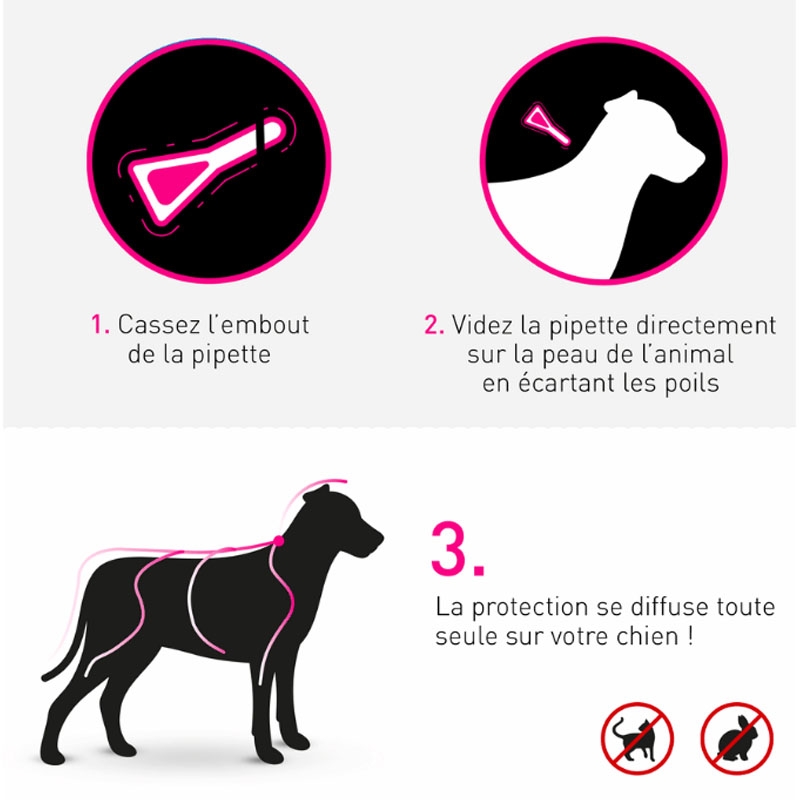 1. Cassez l'embout de la pipette

2. Videz la pipette directement sur la peau de l'animal en écartant les poils

3.

La protection se diffuse toute seule sur votre chien !