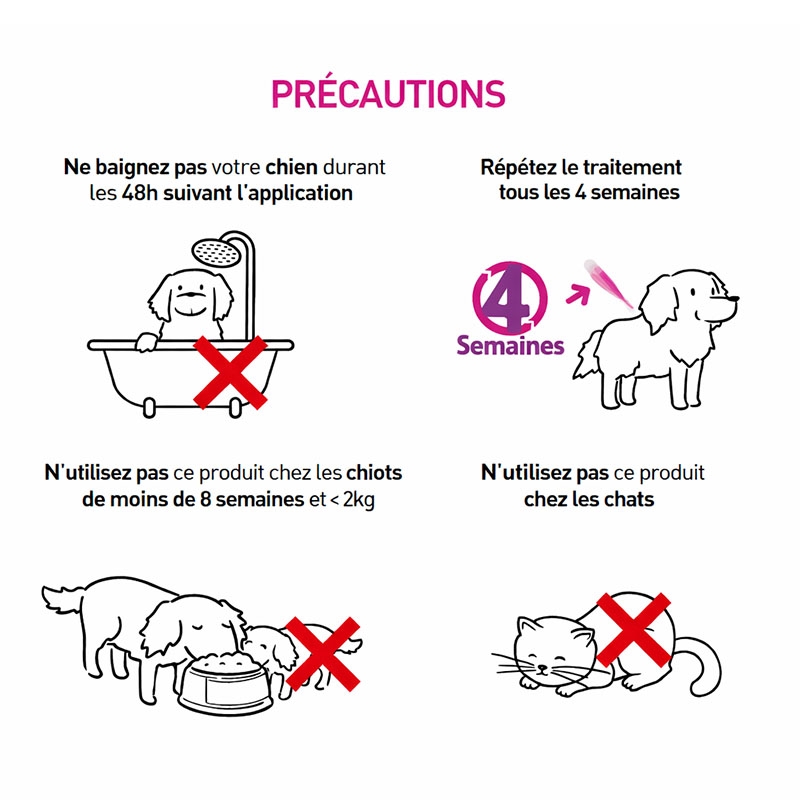 PRÉCAUTIONS

Ne baignez pas votre chien durant les 48h suivant l'application

Répétez le traitement tous les 4 semaines

4
Semaines

N'utilisez pas ce produit chez les chiots de moins de 8 semaines et < 2kg

N'utilisez pas ce produit chez les chats