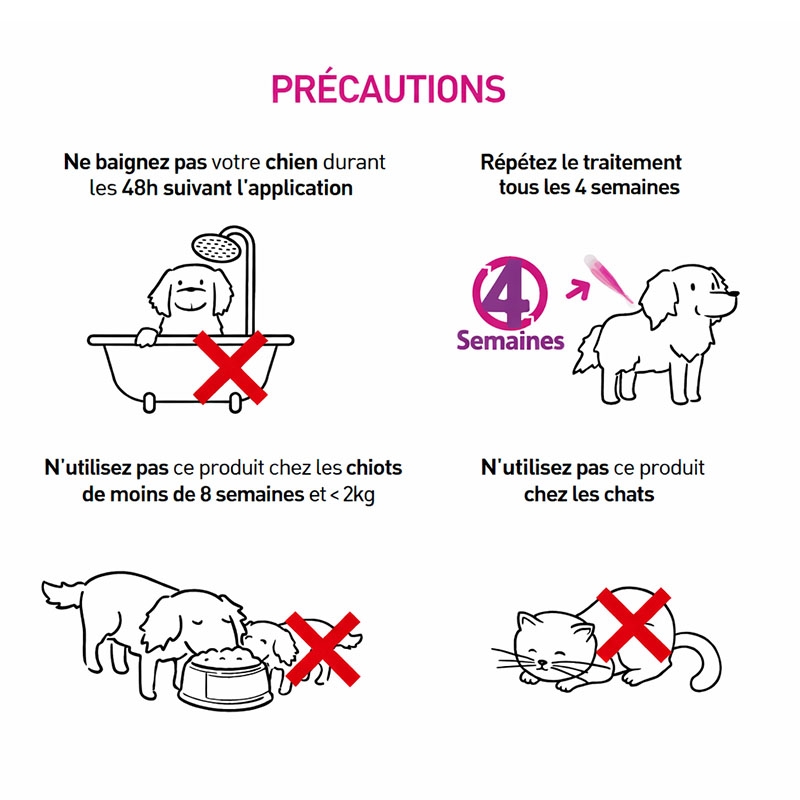 PRÉCAUTIONS

Ne baignez pas votre chien durant les 48h suivant l'application

Répétez le traitement tous les 4 semaines

4
Semaines

N'utilisez pas ce produit chez les chiots de moins de 8 semaines et < 2kg

N'utilisez pas ce produit chez les chats