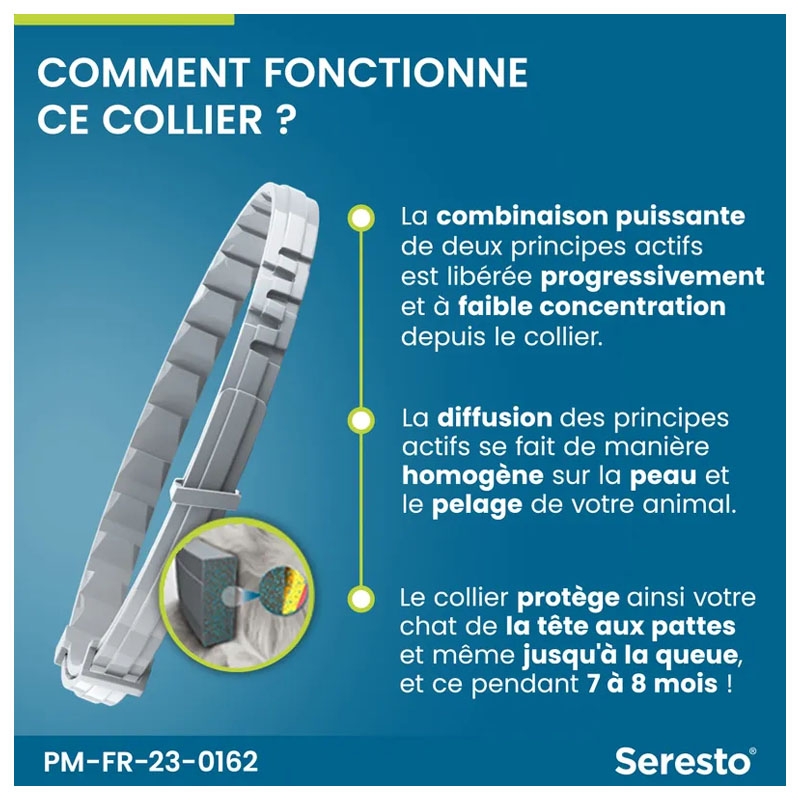 COMMENT FONCTIONNE CE COLLIER ?

La combinaison puissante de deux principes actifs est libérée progressivement et à faible concentration depuis le collier.

La diffusion des principes actifs se fait de manière homogène sur la peau et le pelage de votre animal.

Le collier protège ainsi votre chat de la tête aux pattes et même jusqu'à la queue, et ce pendant 7 à 8 mois !

PM-FR-23-0162

Seresto®