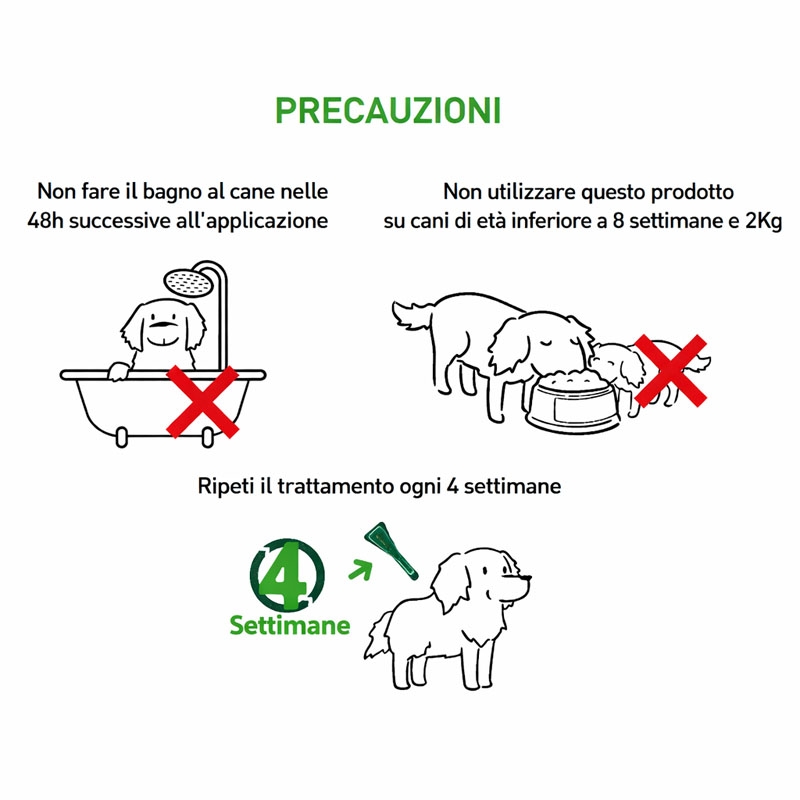 PRECAUZIONI

Non fare il bagno al cane nelle 48h successive all'applicazione

Non utilizzare questo prodotto su cani di età inferiore a 8 settimane e 2Kg

Ripeti il trattamento ogni 4 settimane

4
Settimane