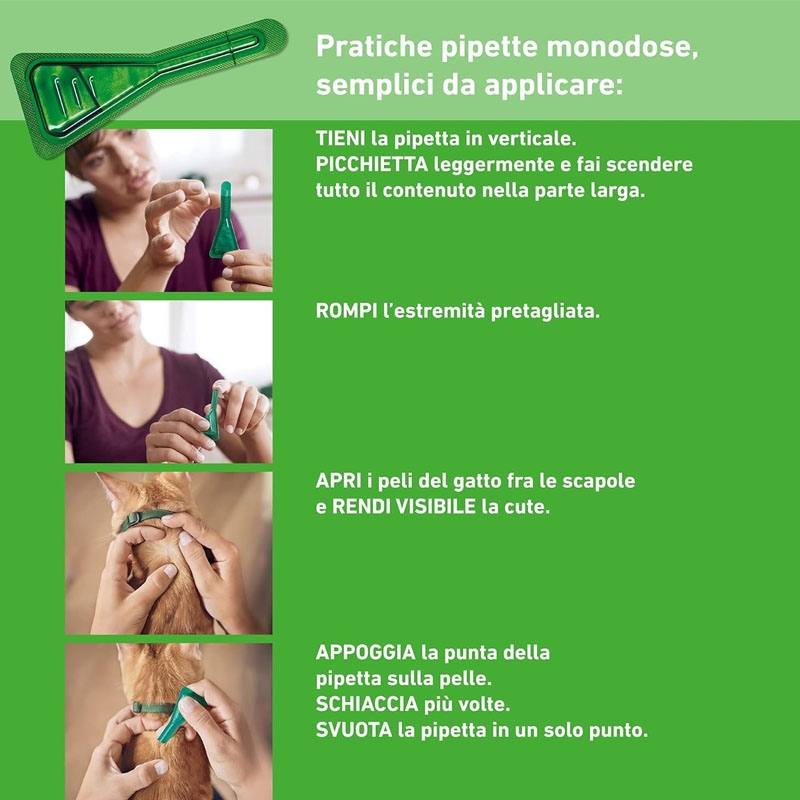 Pratiche pipette monodose, semplici da applicare:

TIENI la pipetta in verticale.
PICCHIETTA leggermente e fai scendere tutto il contenuto nella parte larga.

ROMPI l'estremità pretagliata.

APRI i peli del gatto fra le scapole e RENDI VISIBILE la cute.

APPOGGIA la punta della pipetta sulla pelle.
SCHIACCIA più volte.
SVUOTA la pipetta in un solo punto.