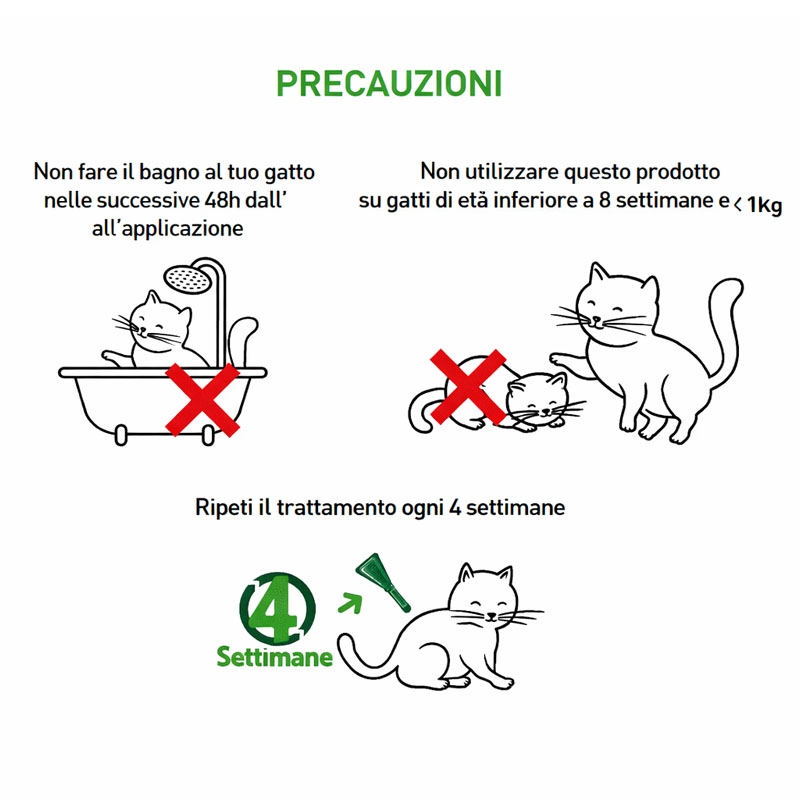 PRECAUZIONI

Non fare il bagno al tuo gatto nelle successive 48h dall' all'applicazione

Non utilizzare questo prodotto su gatti di età inferiore a 8 settimane e < 1kg

Ripeti il trattamento ogni 4 settimane

4

Settimane