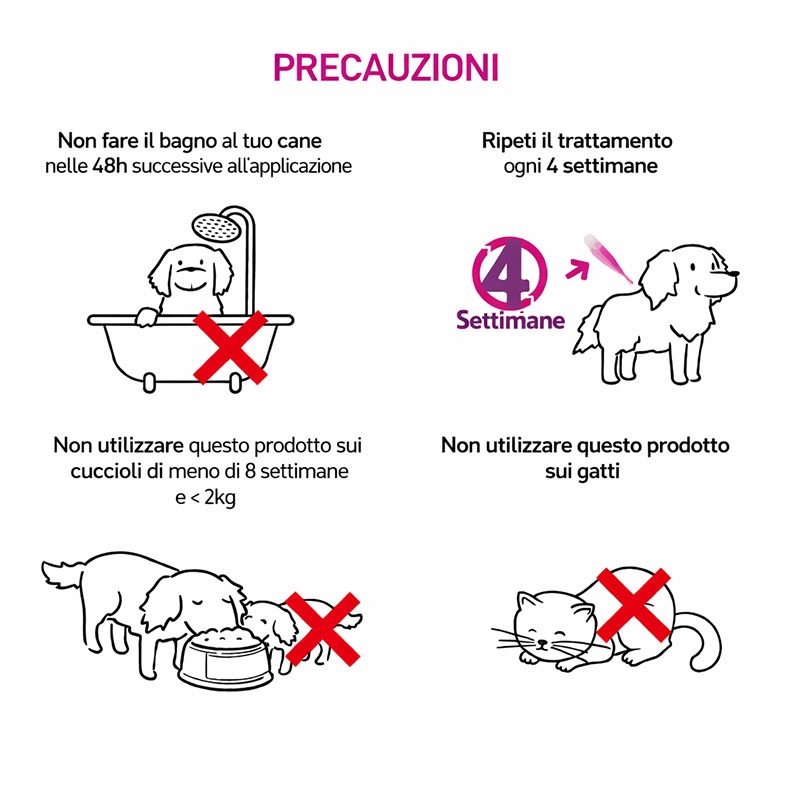 PRECAUZIONI

Non fare il bagno al tuo cane nelle 48h successive all'applicazione

Ripeti il trattamento ogni 4 settimane

4 Settimane

Non utilizzare questo prodotto sui cuccioli di meno di 8 settimane e < 2kg

Non utilizzare questo prodotto sui gatti