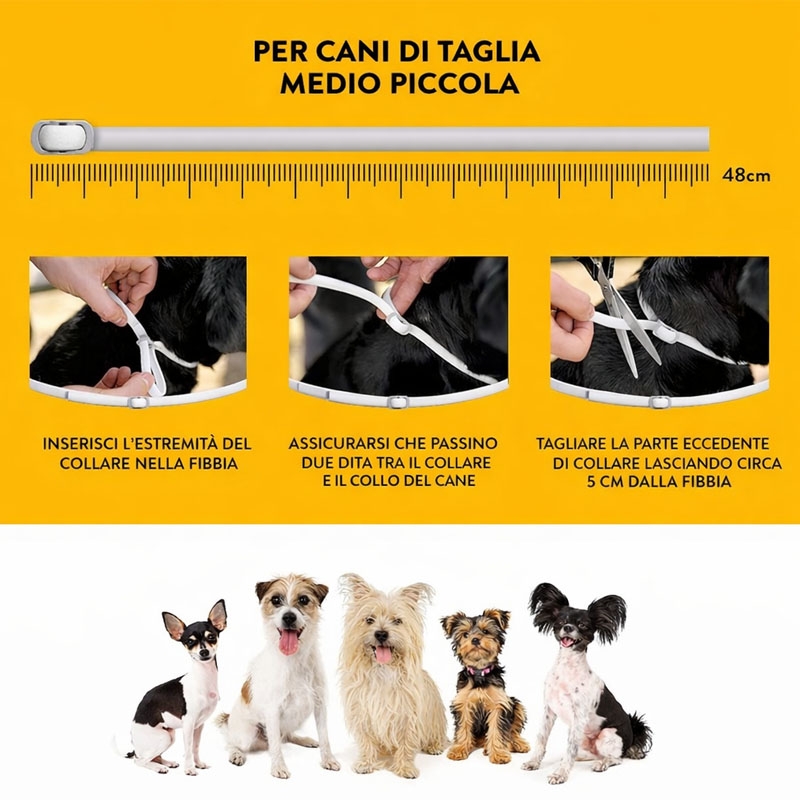 PER CANI DI TAGLIA
MEDIO PICCOLA

48cm

INSERISCI L'ESTREMITÀ DEL COLLARE NELLA FIBBIA

ASSICURARSI CHE PASSINO DUE DITA TRA IL COLLARE E IL COLLO DEL CANE

TAGLIARE LA PARTE ECCEDENTE DI COLLARE LASCIANDO CIRCA 5 CM DALLA FIBBIA