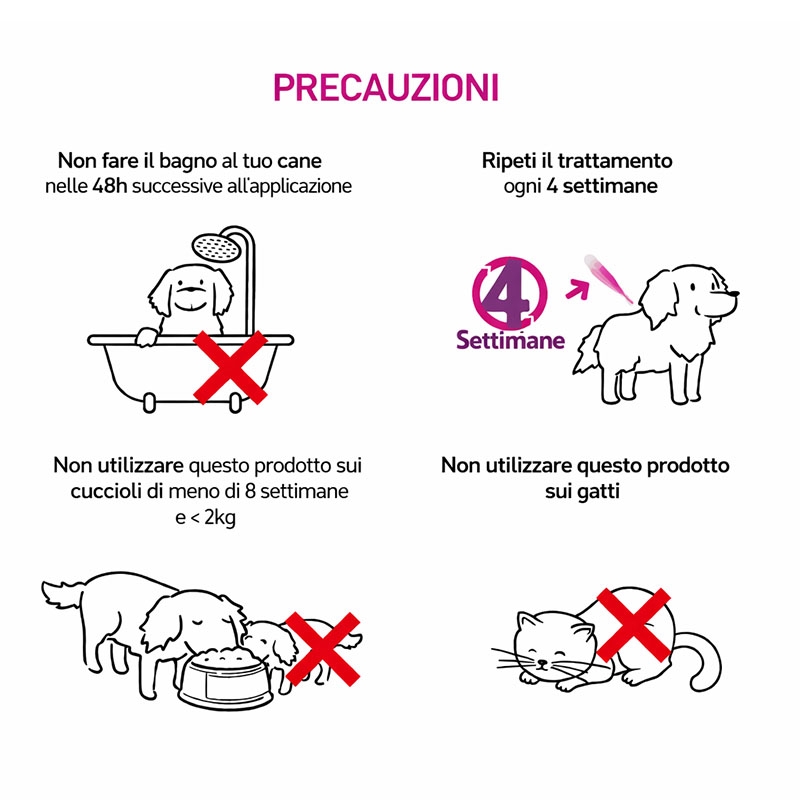 PRECAUZIONI

Non fare il bagno al tuo cane nelle 48h successive all'applicazione

Ripeti il trattamento ogni 4 settimane

4 Settimane

Non utilizzare questo prodotto sui cuccioli di meno di 8 settimane e < 2kg

Non utilizzare questo prodotto sui gatti