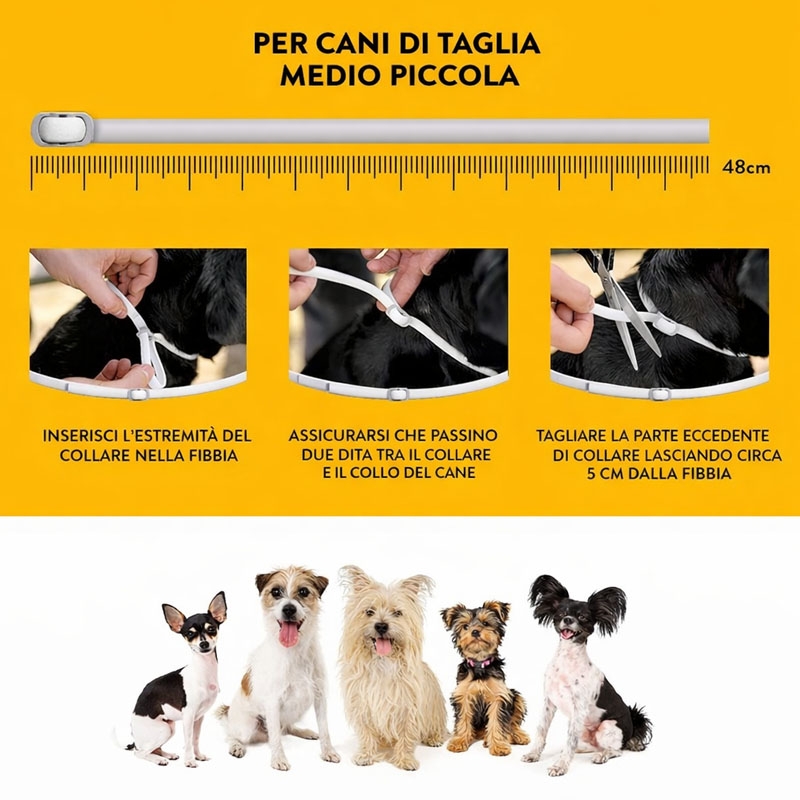 PER CANI DI TAGLIA MEDIO PICCOLA

48cm

INSERISCI L'ESTREMITÀ DEL COLLARE NELLA FIBBIA

ASSICURARSI CHE PASSINO DUE DITA TRA IL COLLARE E IL COLLO DEL CANE

TAGLIARE LA PARTE ECCEDENTE DI COLLARE LASCIANDO CIRCA 5 CM DALLA FIBBIA