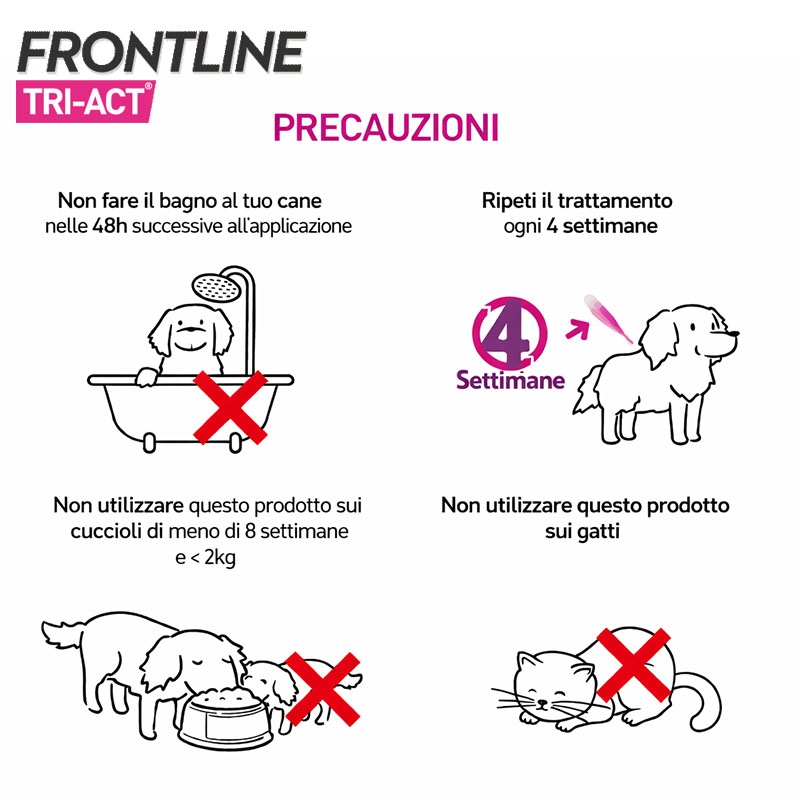 FRONTLINE
TRI-ACT®

PRECAUZIONI

Non fare il bagno al tuo cane nelle 48h successive all'applicazione

Ripeti il trattamento ogni 4 settimane

4
Settimane

Non utilizzare questo prodotto sui cuccioli di meno di 8 settimane e < 2kg

Non utilizzare questo prodotto sui gatti