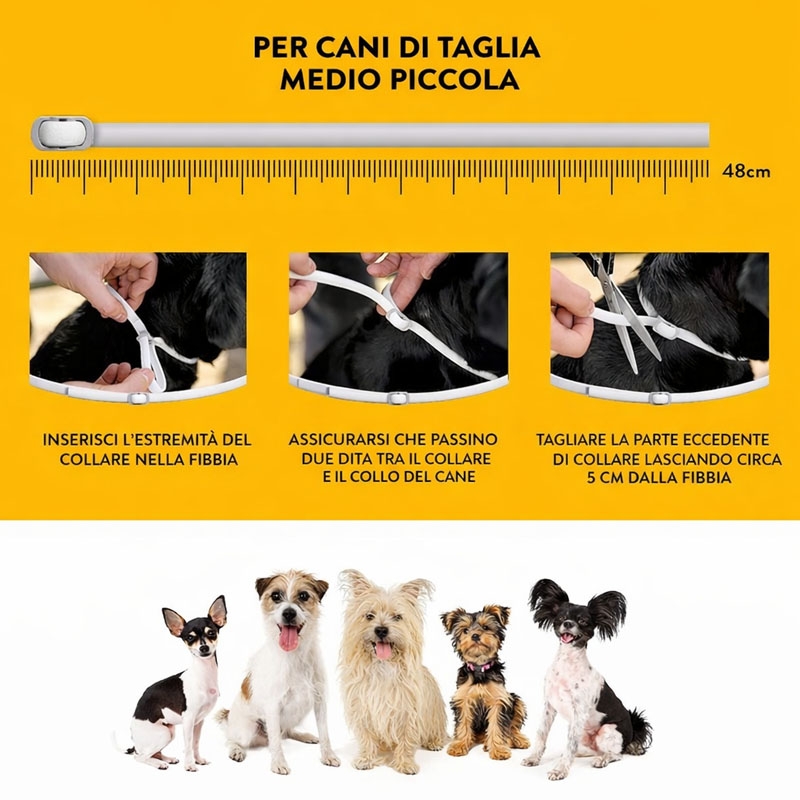 PER CANI DI TAGLIA MEDIO PICCOLA

48cm

INSERISCI L'ESTREMITÀ DEL COLLARE NELLA FIBBIA

ASSICURARSI CHE PASSINO DUE DITA TRA IL COLLARE E IL COLLO DEL CANE

TAGLIARE LA PARTE ECCEDENTE DI COLLARE LASCIANDO CIRCA 5 CM DALLA FIBBIA