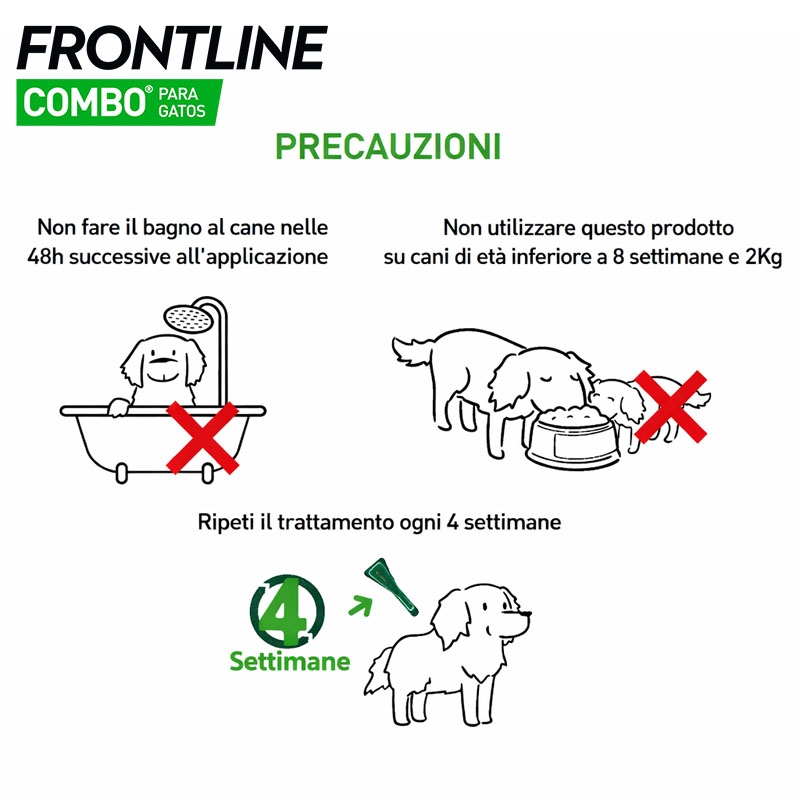 FRONTLINE
COMBO® PARA GATOS

PRECAUZIONI

Non fare il bagno al cane nelle 48h successive all'applicazione

Non utilizzare questo prodotto su cani di età inferiore a 8 settimane e 2Kg

Ripeti il trattamento ogni 4 settimane

4
Settimane