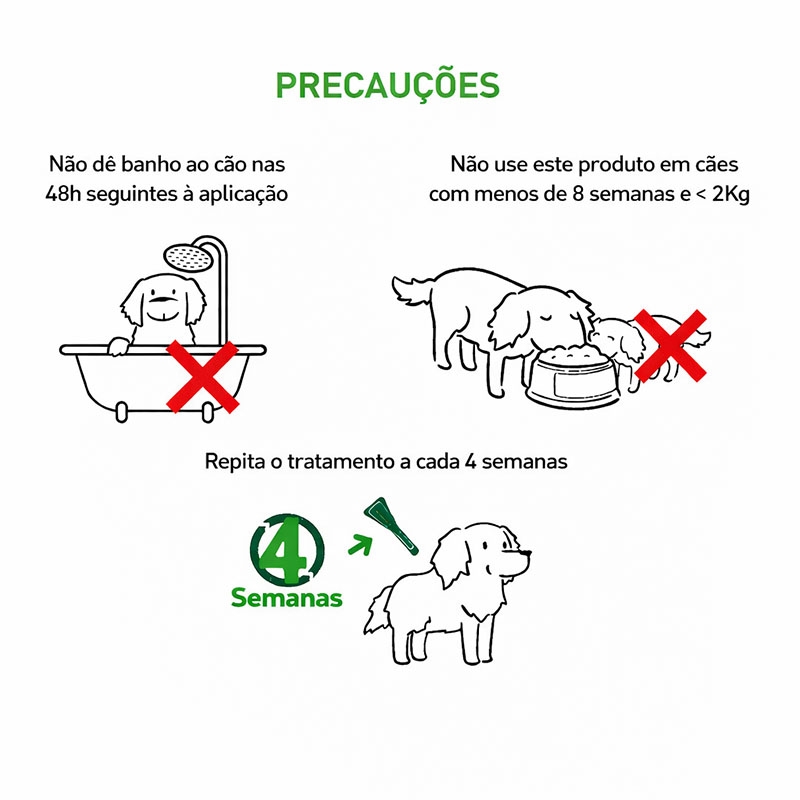 PRECAUÇÕES

Não dê banho ao cão nas 48h seguintes à aplicação

Não use este produto em cães com menos de 8 semanas e < 2Kg

Repita o tratamento a cada 4 semanas

4
Semanas