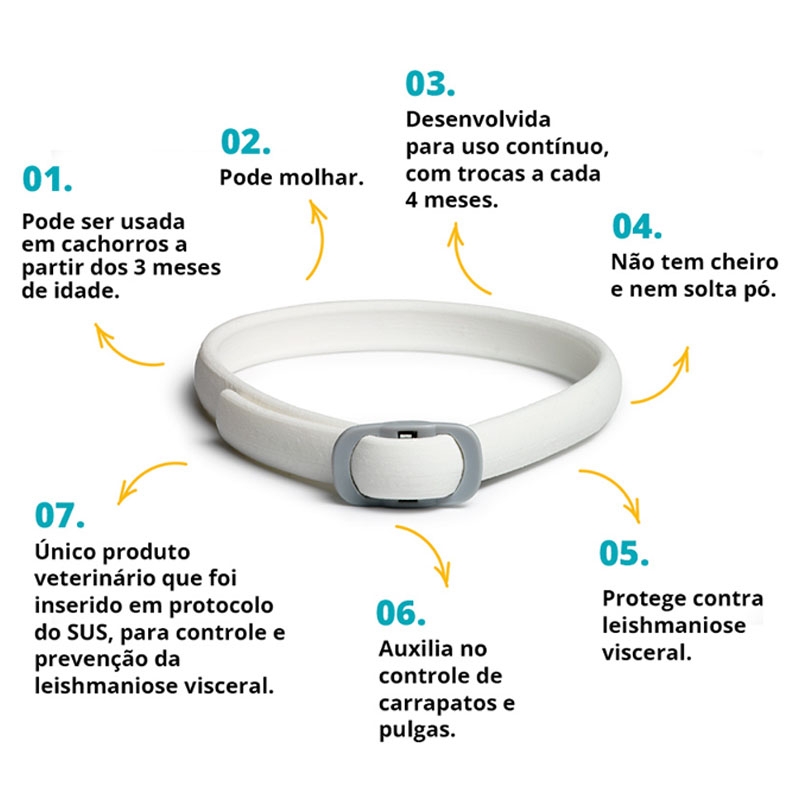 01.

Pode ser usada em cachorros a partir dos 3 meses de idade.

02.

Pode molhar.

03.

Desenvolvida para uso contínuo, com trocas a cada 4 meses.

04.

Não tem cheiro e nem solta pó.

05.

Protege contra leishmaniose visceral.

06.

Auxilia no controle de carrapatos e pulgas.

07.

Único produto veterinário que foi inserido em protocolo do SUS, para controle e prevenção da leishmaniose visceral.